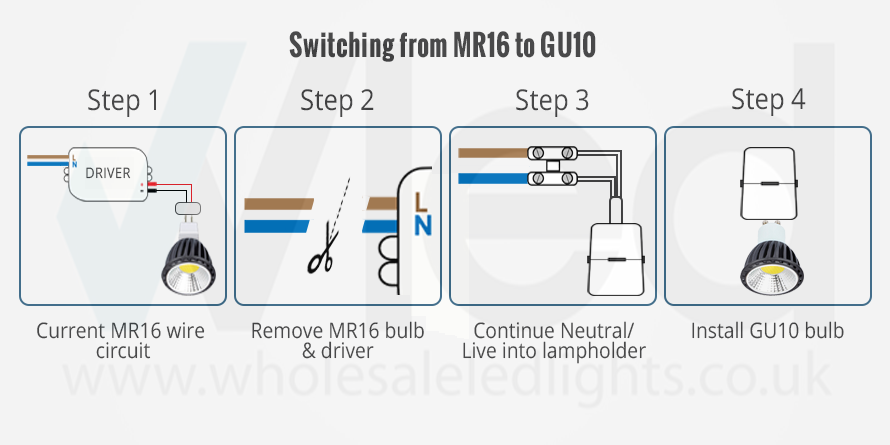 Switching from MR16 to GU10

Step 1

L
N
DRIVER

Current MR16 wire circuit

Step 2

L
N

Remove MR16 bulb & driver

Step 3

Continue Neutral/ Live into lampholder

Step 4

Install GU10 bulb

www.wholesaleledlights.co.uk